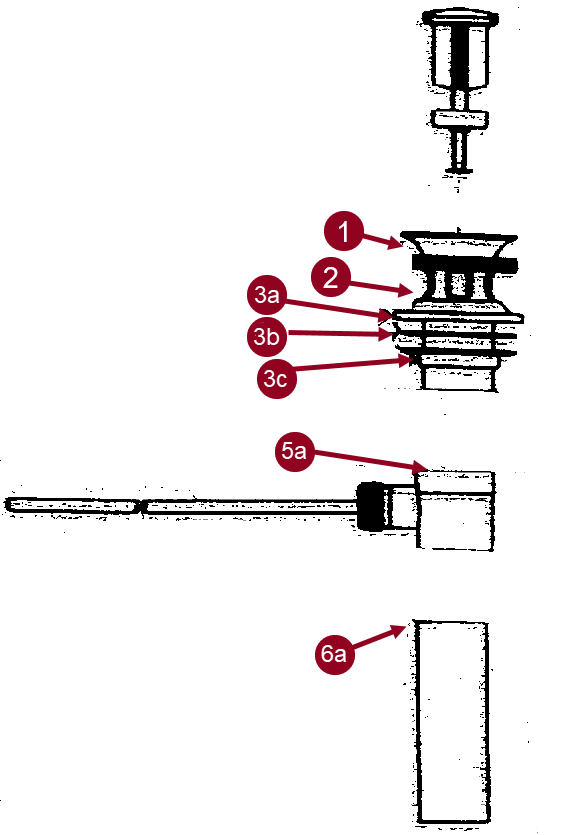 1
2
3a
3b
3c
5a
6a